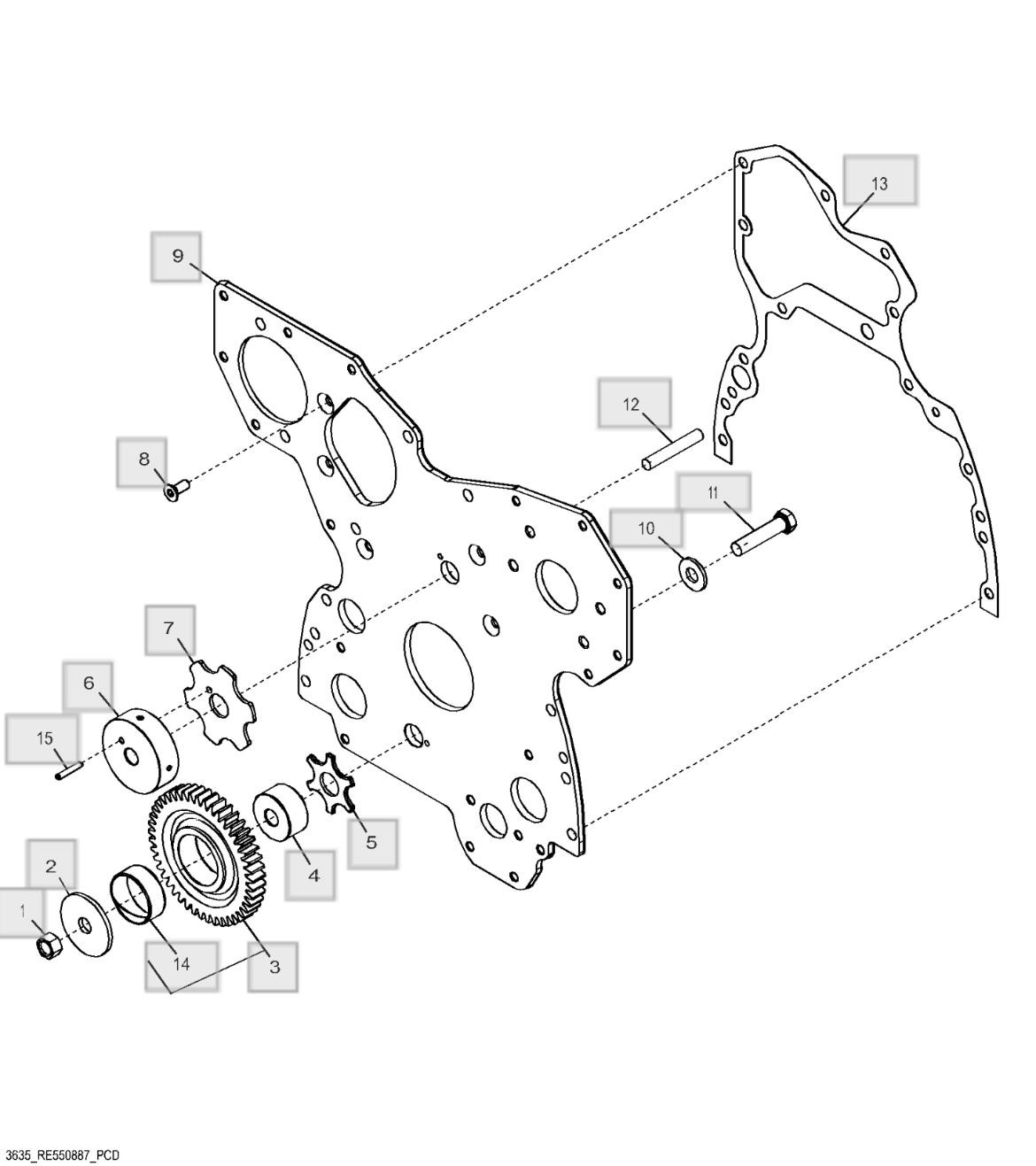 13
9
12
8
11
10
7
6
15
5
4
2
1
14
3
3635_RE550887_PCD